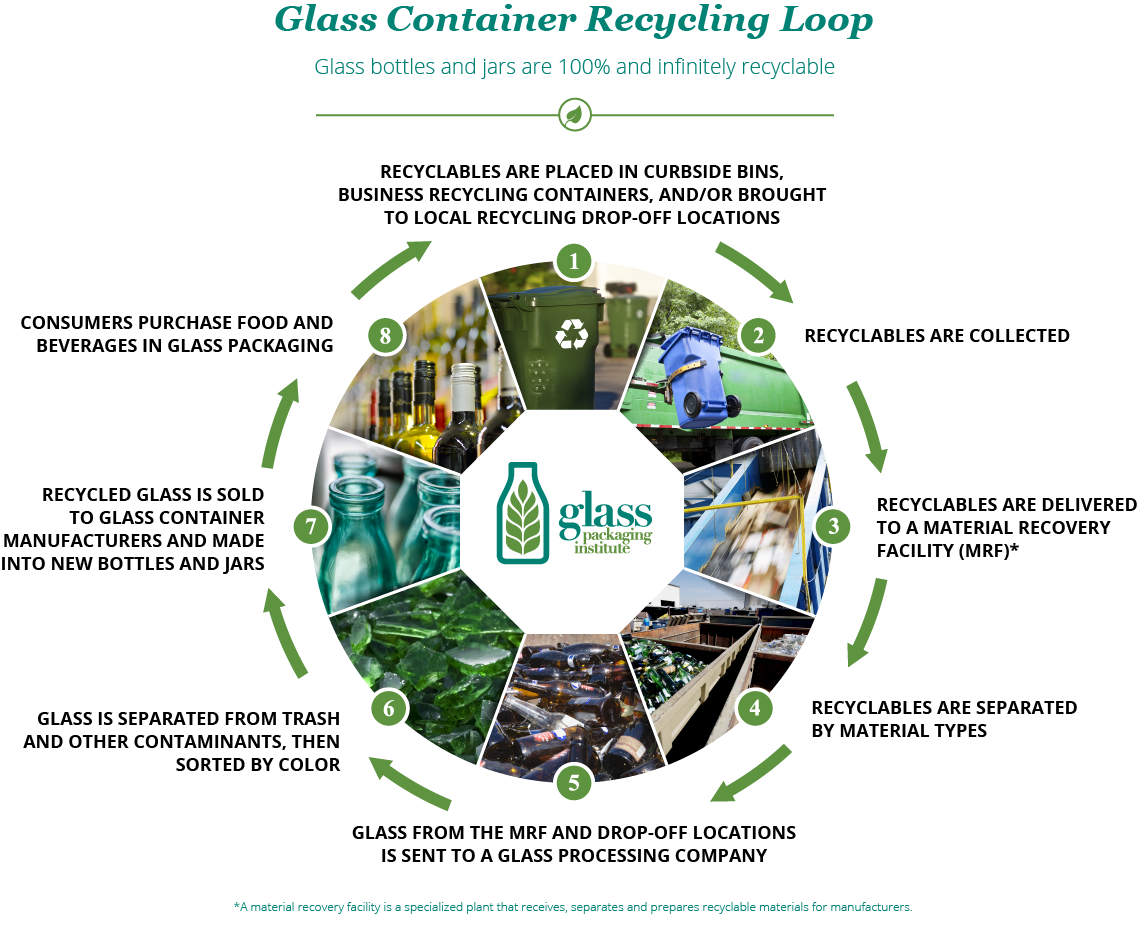 Glass Container Recycling Loop

Glass bottles and jars are 100% and infinitely recyclable

1
RECYCLABLES ARE PLACED IN CURBSIDE BINS, BUSINESS RECYCLING CONTAINERS, AND/OR BROUGHT TO LOCAL RECYCLING DROP-OFF LOCATIONS

2
RECYCLABLES ARE COLLECTED

3
RECYCLABLES ARE DELIVERED TO A MATERIAL RECOVERY FACILITY (MRF)*

4
RECYCLABLES ARE SEPARATED BY MATERIAL TYPES

5
GLASS FROM THE MRF AND DROP-OFF LOCATIONS IS SENT TO A GLASS PROCESSING COMPANY

6
GLASS IS SEPARATED FROM TRASH AND OTHER CONTAMINANTS, THEN SORTED BY COLOR

7
RECYCLED GLASS IS SOLD TO GLASS CONTAINER MANUFACTURERS AND MADE INTO NEW BOTTLES AND JARS

8
CONSUMERS PURCHASE FOOD AND BEVERAGES IN GLASS PACKAGING

glass packaging institute

*A material recovery facility is a specialized plant that receives, separates and prepares recyclable materials for manufacturers.